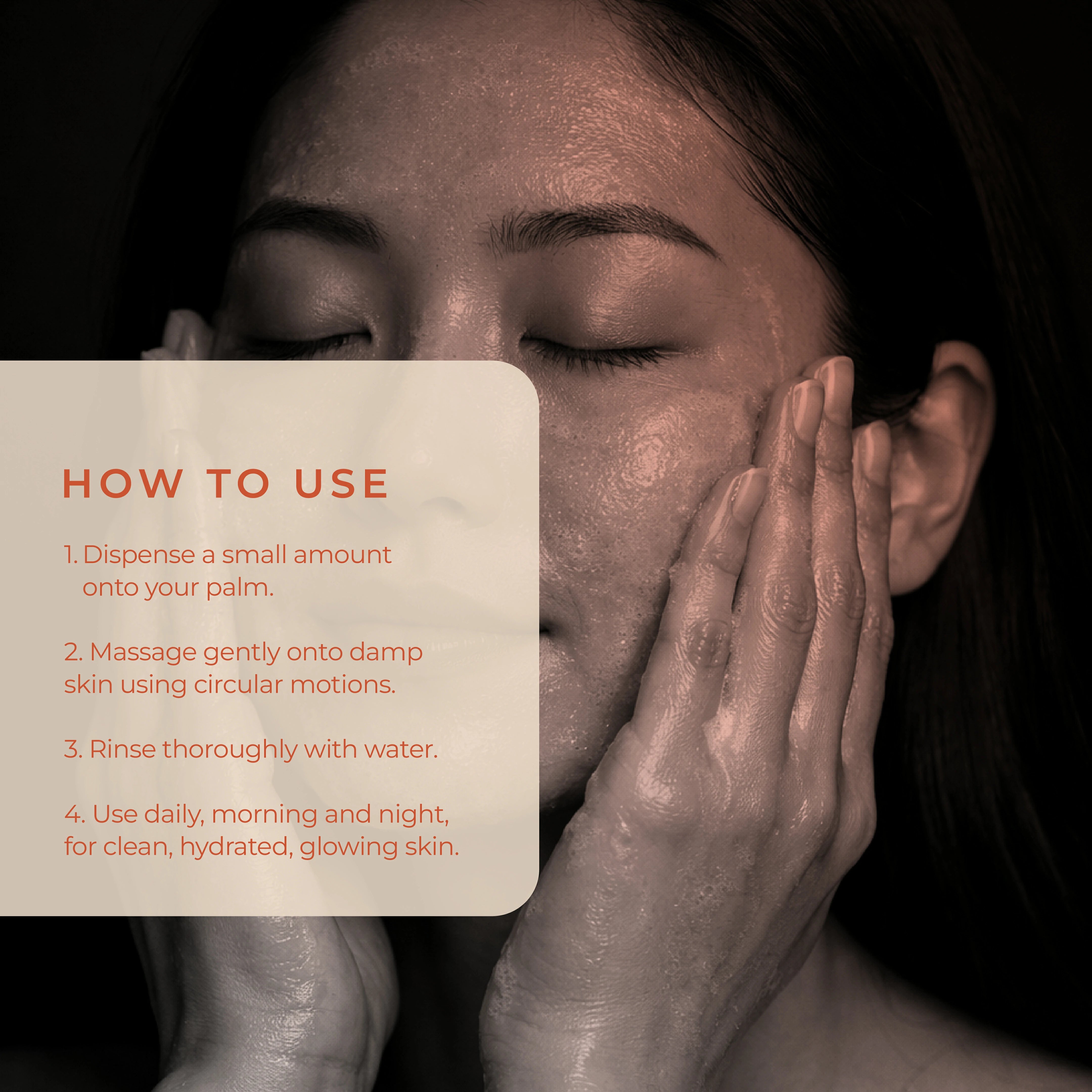 HOW TO USE

1. Dispense a small amount onto your palm.

2. Massage gently onto damp skin using circular motions.

3. Rinse thoroughly with water.

4. Use daily, morning and night, for clean, hydrated, glowing skin.