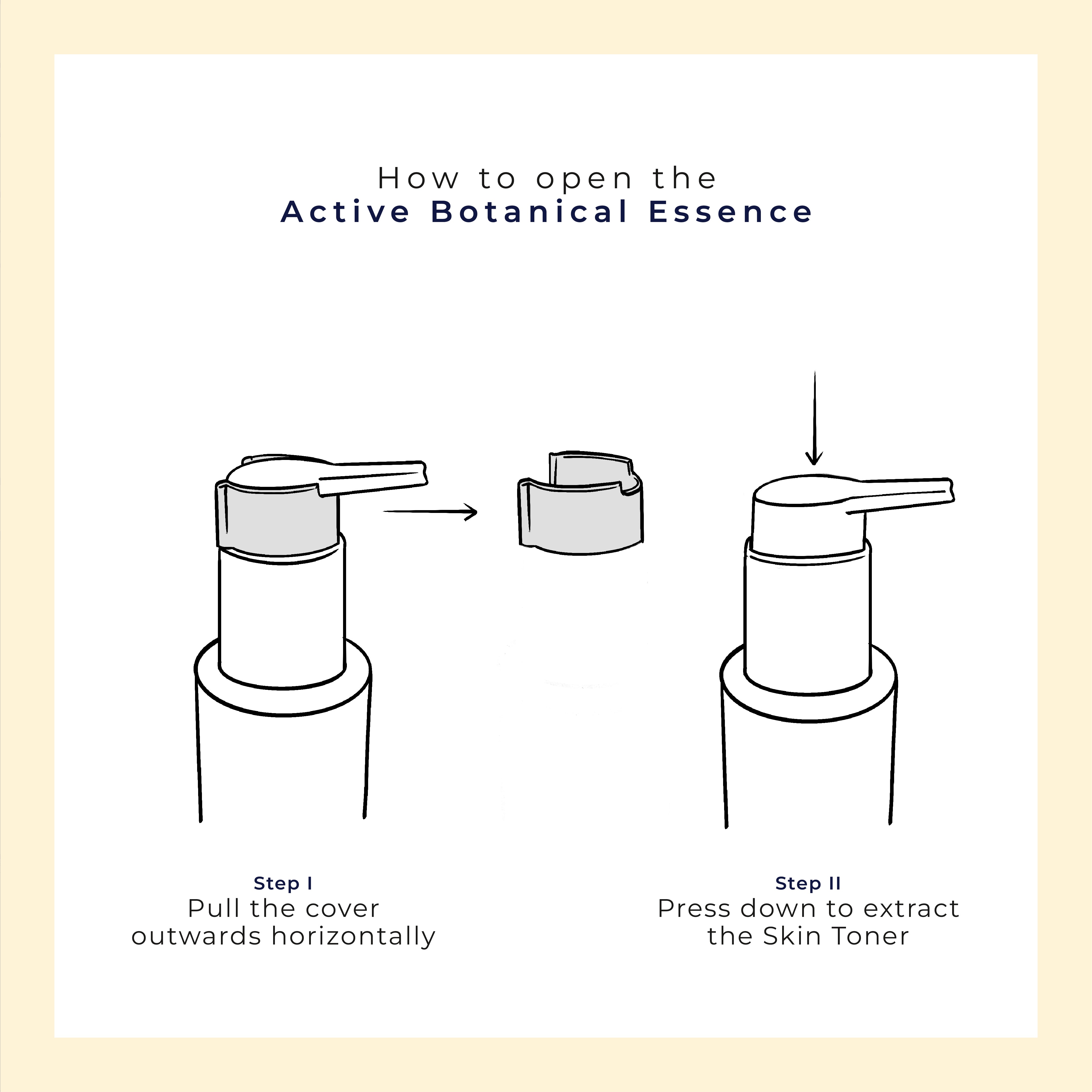 How to open the
Active Botanical Essence

Step I
Pull the cover outwards horizontally

Step II
Press down to extract the Skin Toner