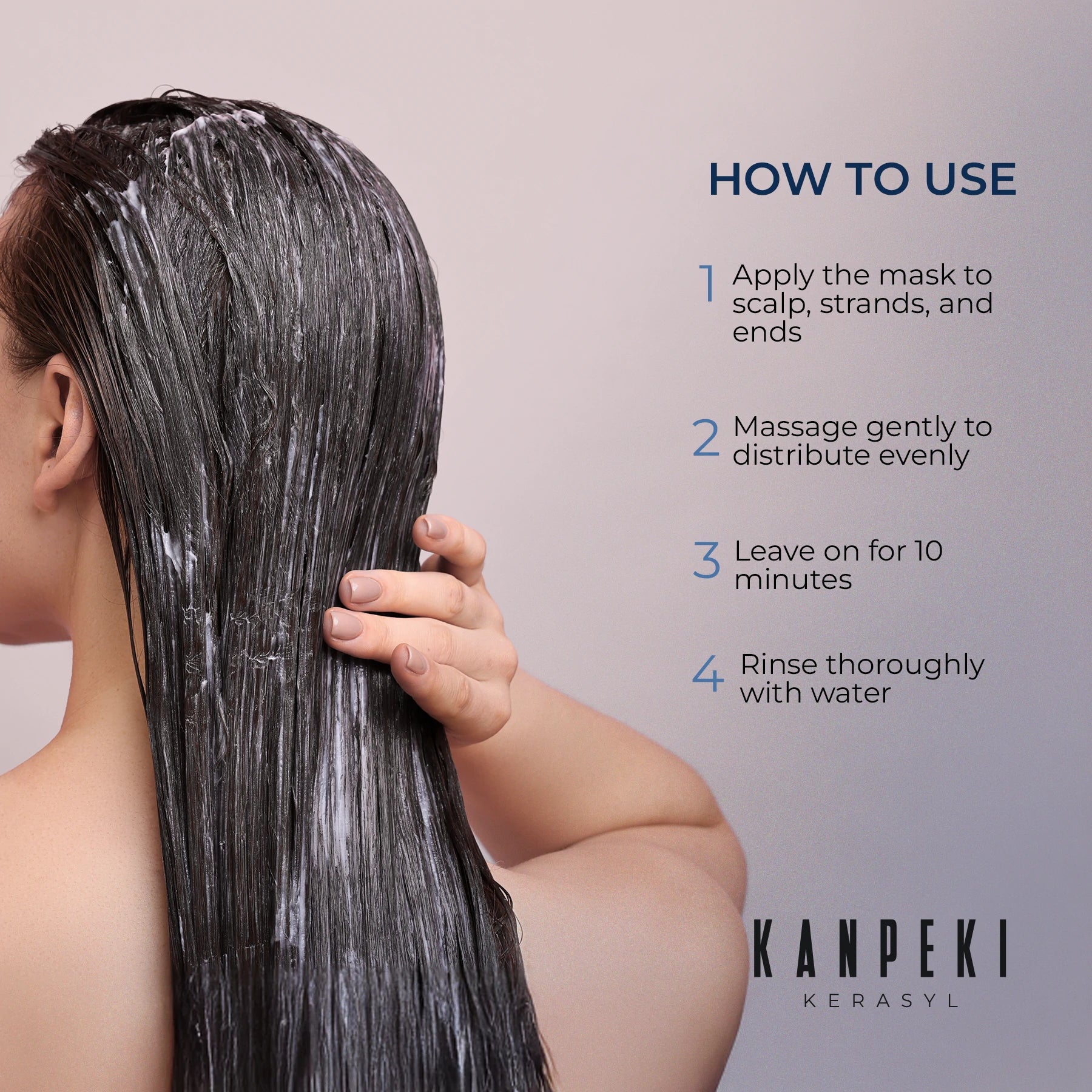 HOW TO USE

1 Apply the mask to scalp, strands, and ends

2 Massage gently to distribute evenly

3 Leave on for 10 minutes

4 Rinse thoroughly with water

KANPEKI
KERASYL